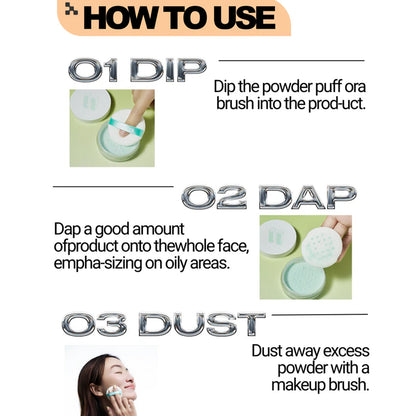 HOW TO USE

01 DIP

Dip the powder puff ora brush into the prod-uct.

02 DAP

Dap a good amount ofproduct onto thewhole face, empha-sizing on oily areas.

03 DUST

Dust away excess powder with a makeup brush.